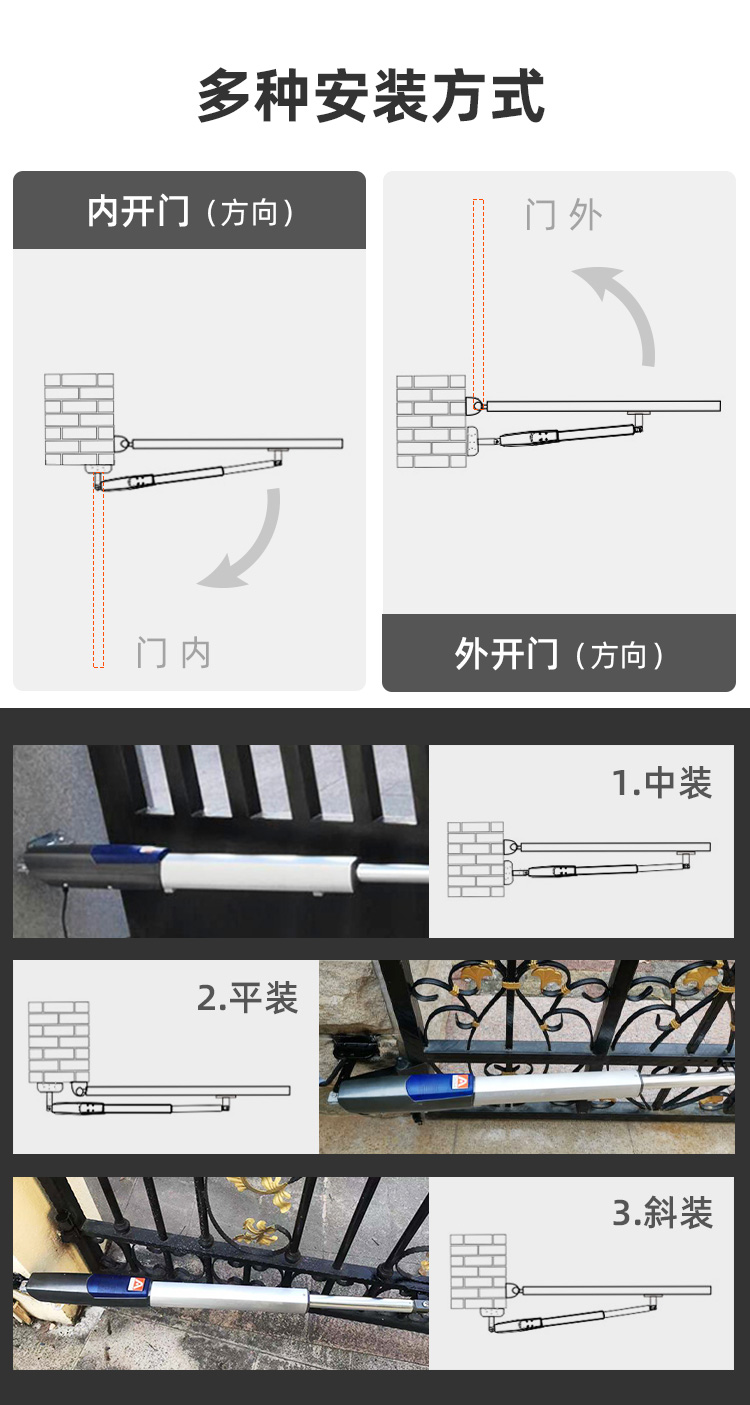 多种安装方式

内开门（方向）

门 内

门 外

外开门（方向）

1.中装

2.平装

3.斜装